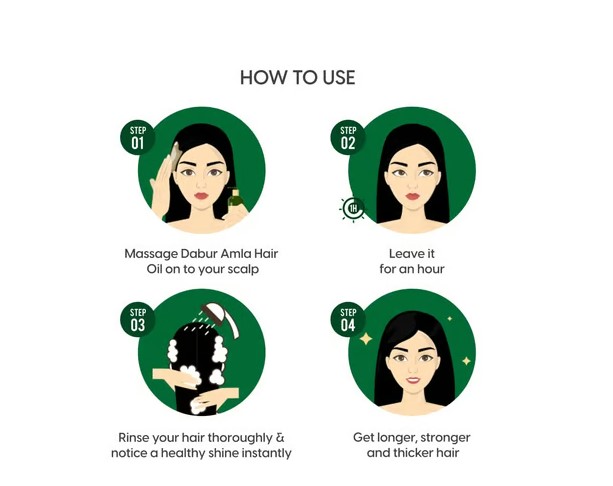 HOW TO USE

STEP 01

Massage Dabur Amla Hair Oil on to your scalp

STEP 02

1H

Leave it for an hour

STEP 03

Rinse your hair thoroughly & notice a healthy shine instantly

STEP 04

Get longer, stronger and thicker hair